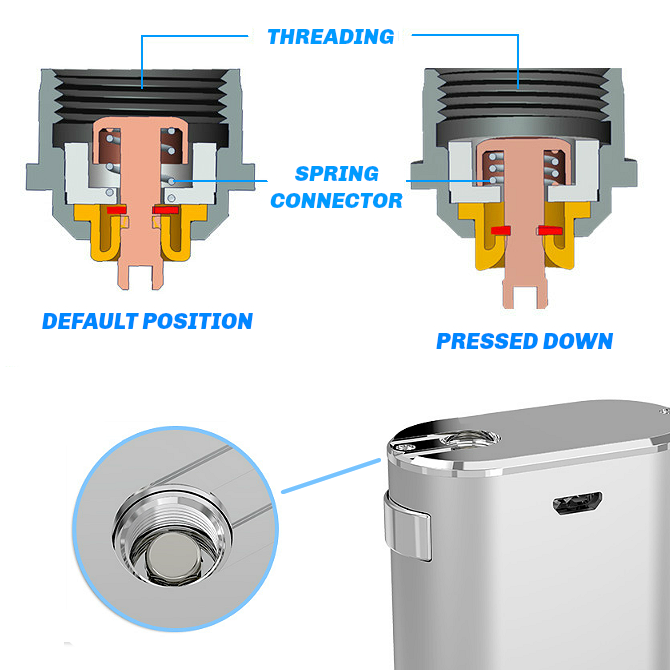 THREADING

SPRING CONNECTOR

DEFAULT POSITION

PRESSED DOWN